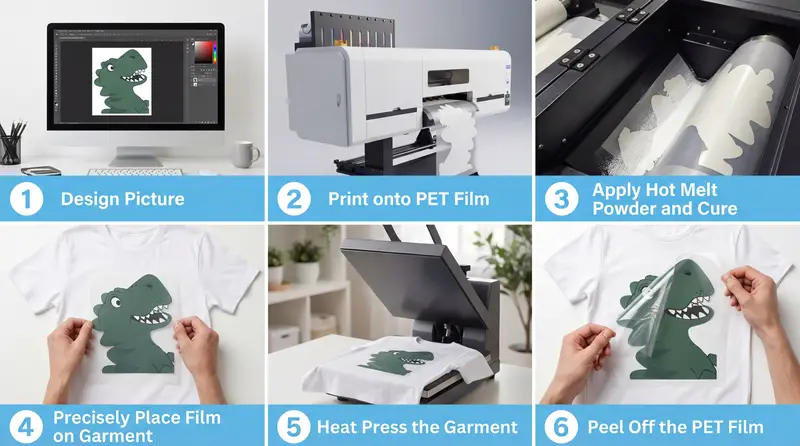 1 Design Picture

2 Print onto PET Film

3 Apply Hot Melt Powder and Cure

4 Precisely Place Film on Garment

5 Heat Press the Garment

6 Peel Off the PET Film